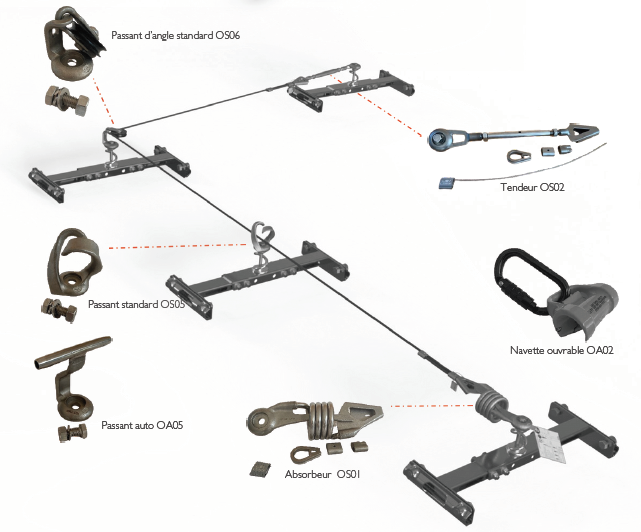 Passant d'angle standard OS06

Tendeur OS02

Passant standard OS05

Navette ouvrable OA02

Passant auto OA05

Absorbeur OS01